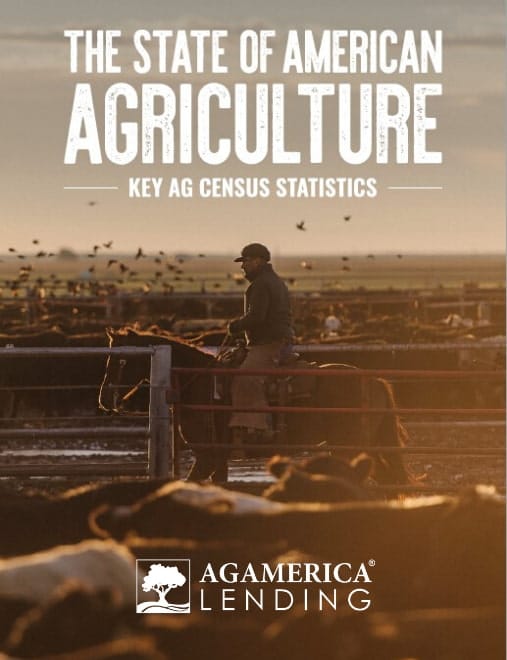 THE STATE OF AMERICAN
AGRICULTURE

KEY AG CENSUS STATISTICS

AGAMERICA®
LENDING